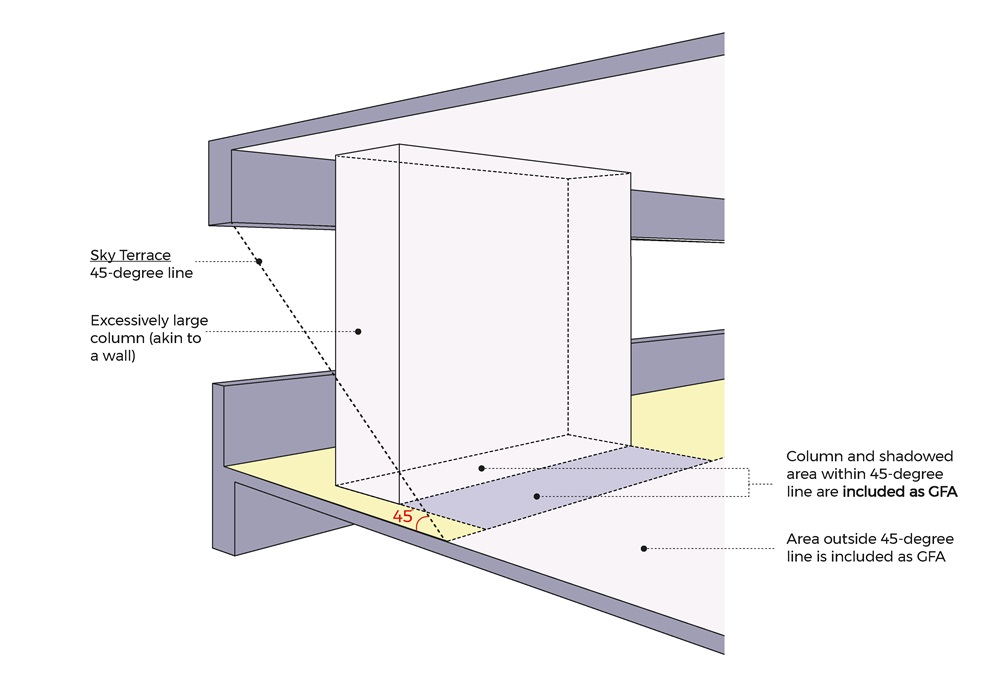 Sky Terrace
45-degree line

Excessively large column (akin to a wall)

45

Column and shadowed area within 45-degree line are included as GFA

Area outside 45-degree line is included as GFA