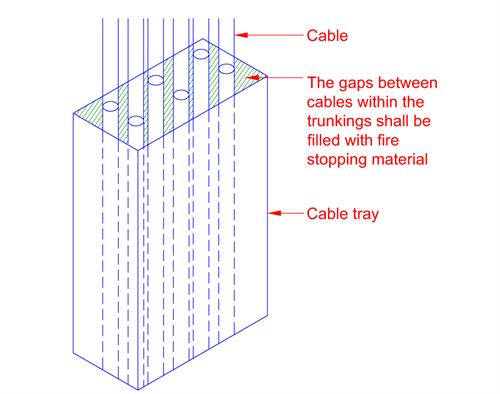 Cable

The gaps between cables within the trunkings shall be filled with fire stopping material

Cable tray