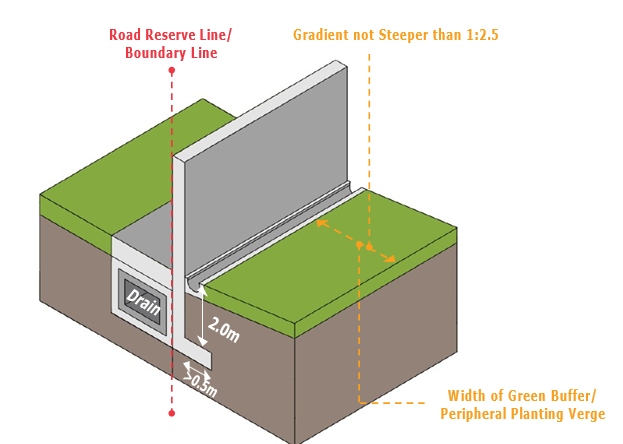 Road Reserve Line/
Boundary Line

Gradient not Steeper than 1:2.5

Drain

2.0m

>0.5m

Width of Green Buffer/
Peripheral Planting Verge