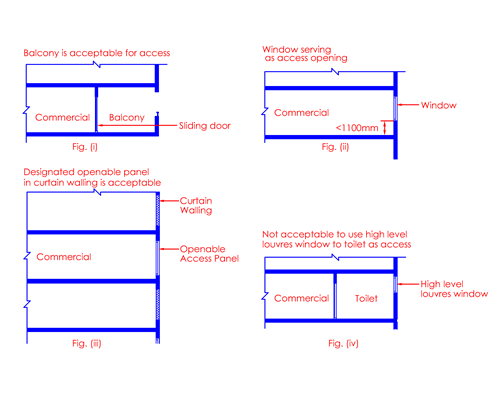 Balcony is acceptable for access

Commercial

Balcony

Sliding door

Fig. (i)

Window serving as access opening

Commercial

Window

<1100mm

Fig. (ii)

Designated openable panel in curtain walling is acceptable

Curtain Walling

Commercial

Openable Access Panel

Fig. (ii)

Not acceptable to use high level louvres window to toilet as access

Commercial

Toilet

High level louvres window

Fig. (iv)