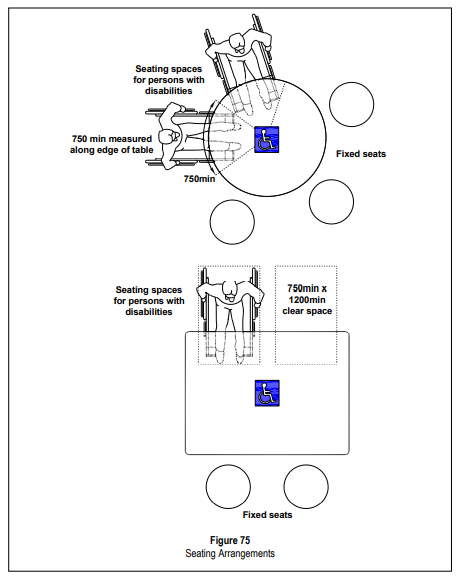 Seating spaces for persons with disabilities

750 min measured along edge of table

750min

Fixed seats

Seating spaces for persons with disabilities

750min x 1200min clear space

Fixed seats

Figure 75
Seating Arrangements