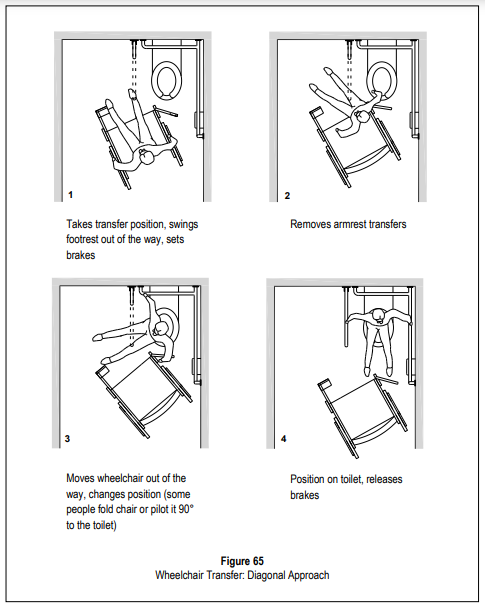 1

Takes transfer position, swings footrest out of the way, sets brakes

2

Removes armrest transfers

3

Moves wheelchair out of the way, changes position (some people fold chair or pilot it 90° to the toilet)

4

Position on toilet, releases brakes

Figure 65
Wheelchair Transfer: Diagonal Approach