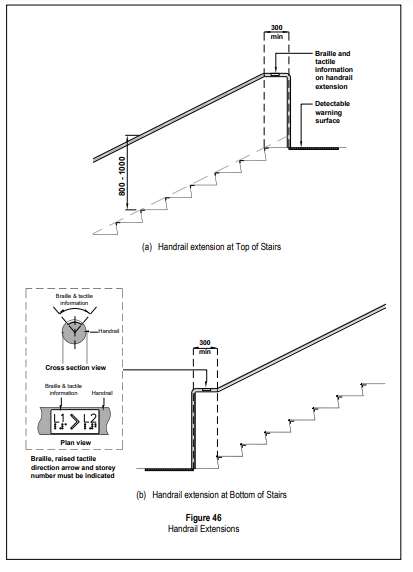 300 min

Braille and tactile information on handrail extension

Detectable warning surface

800 - 1000

(a) Handrail extension at Top of Stairs

Braille & tactile information

Handrail

Cross section view

Braille & tactile information

Handrail

L1 > L2

Plan view

Braille, raised tactile direction arrow and storey number must be indicated

300 min

(b) Handrail extension at Bottom of Stairs

Figure 46
Handrail Extensions