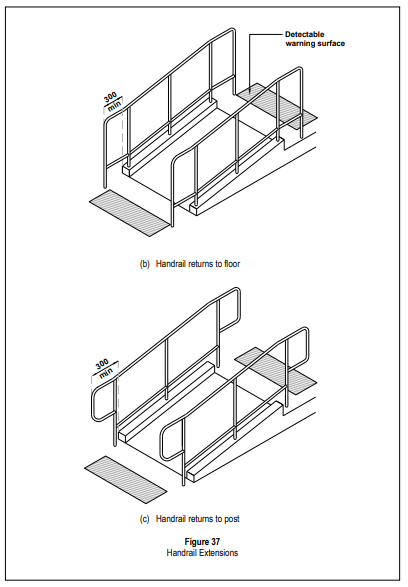 Detectable warning surface

300 min

(b) Handrail returns to floor

300 min

(c) Handrail returns to post

Figure 37
Handrail Extensions