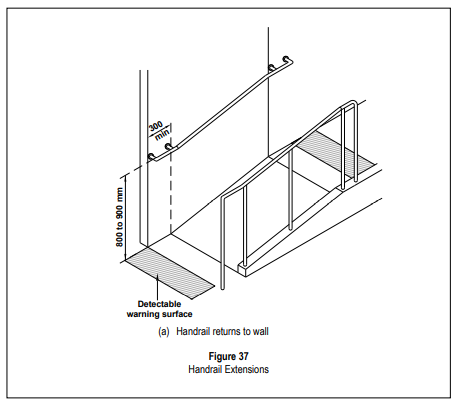 300 min

800 to 900 mm

Detectable warning surface

(a) Handrail returns to wall

Figure 37
Handrail Extensions